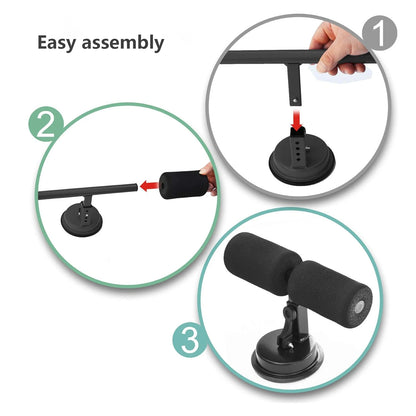 Easy assembly

1

2

3