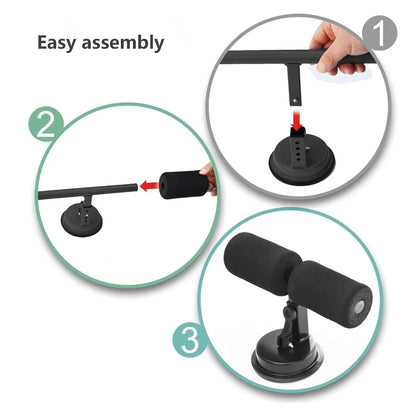 Easy assembly

1

2

3