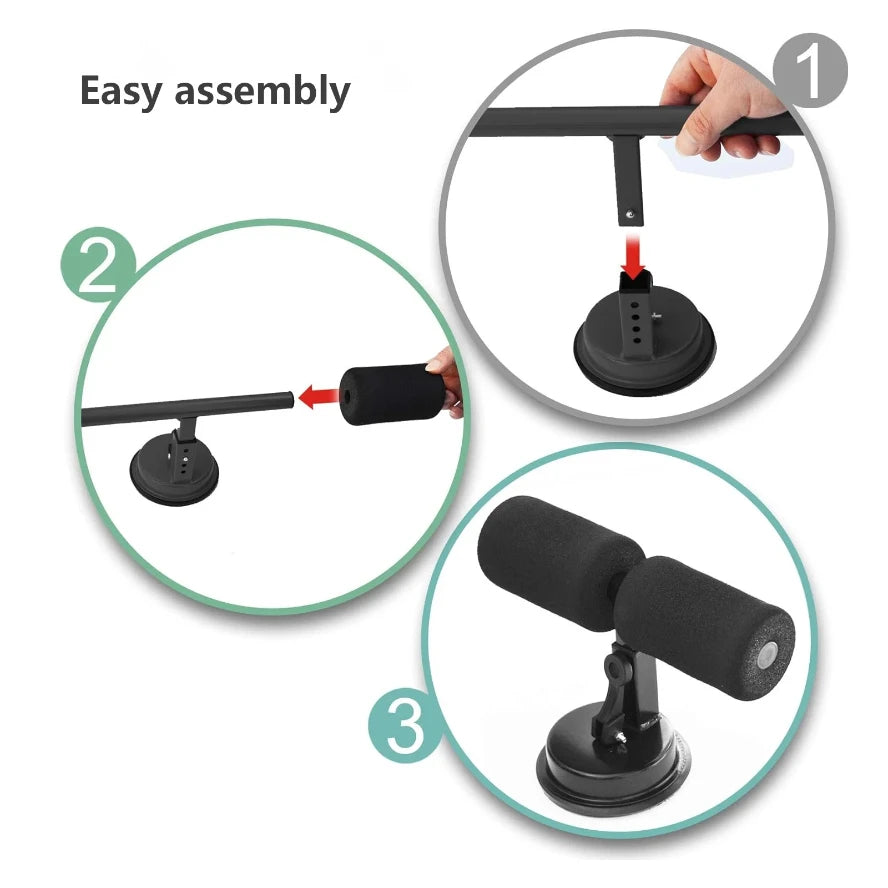 Easy assembly

1

2

3